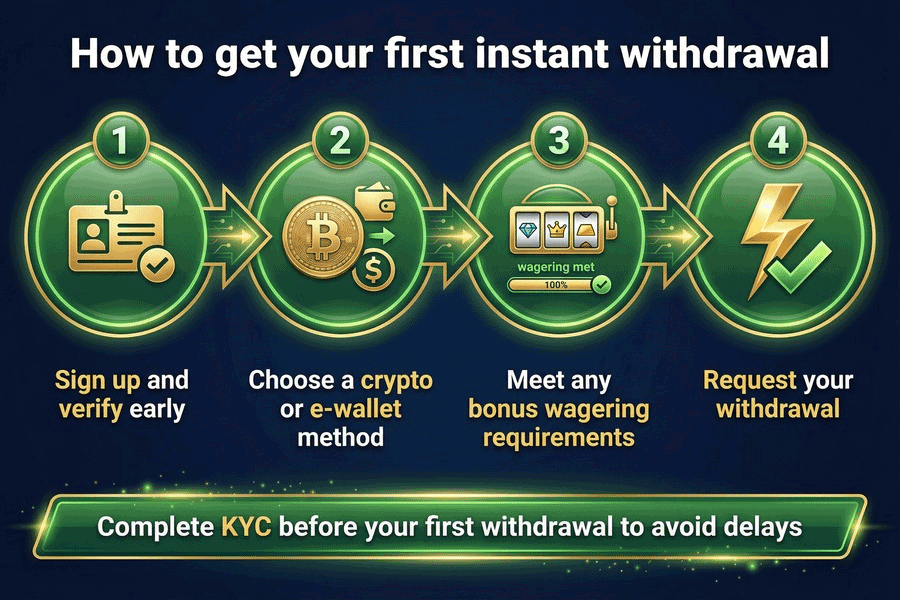 How to get your first instant withdrawal

1

Sign up and verify early

2

Choose a crypto or e-wallet method

3

wagering met

100%

Meet any bonus wagering requirements

4

Request your withdrawal

Complete KYC before your first withdrawal to avoid delays